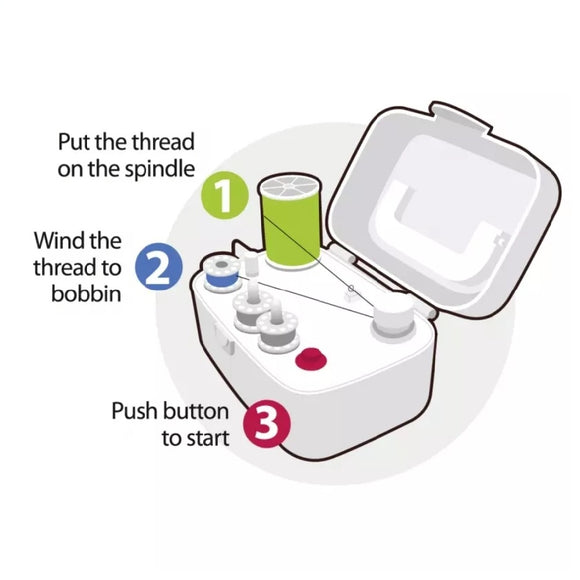 Put the thread on the spindle

1

Wind the thread to bobbin

2

Push button to start

3